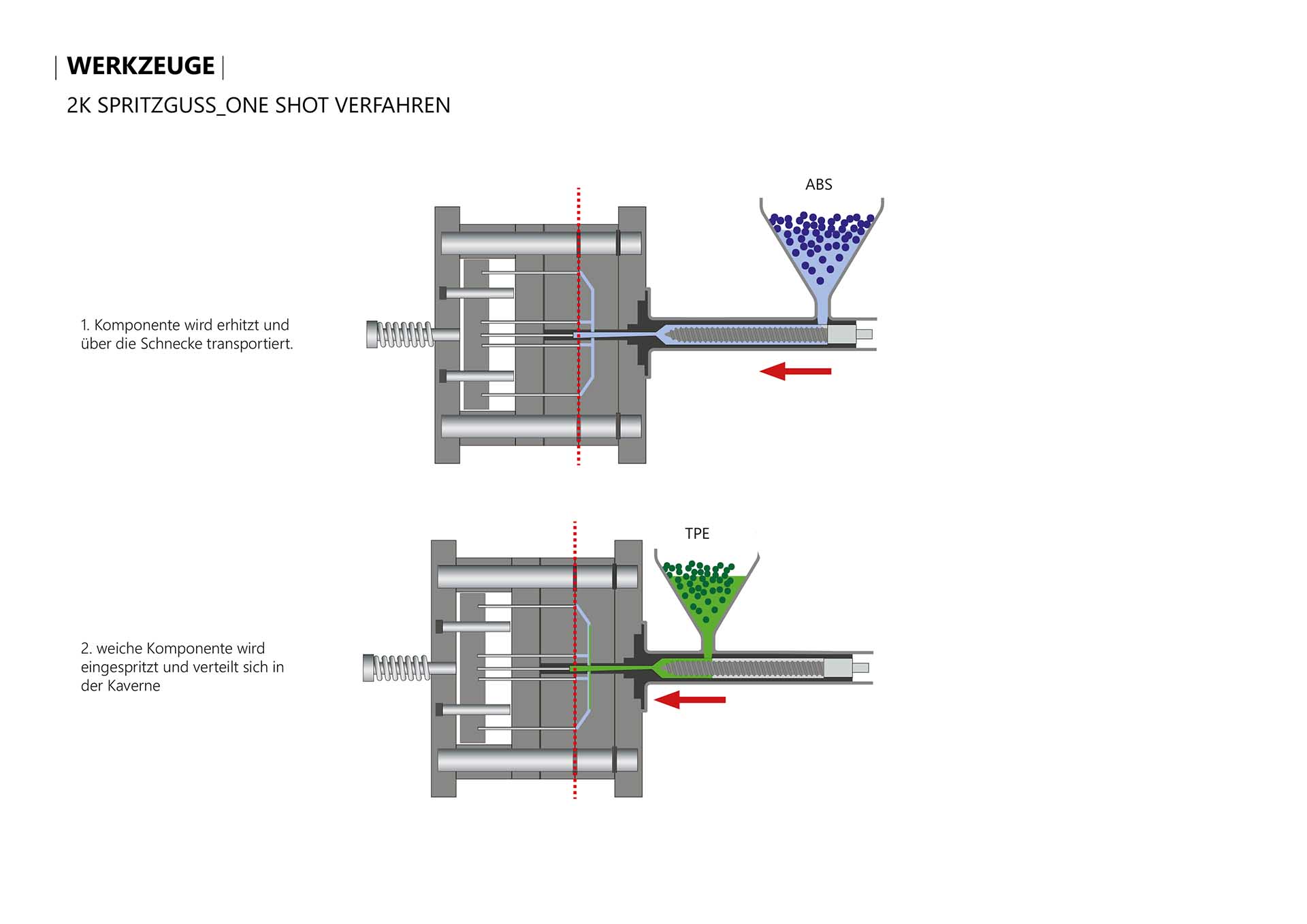 | WERKZEUGE |

2K SPRITZGUSS_ONE SHOT VERFAHREN

ABS

1. Komponente wird erhitzt und über die Schnecke transportiert.

TPE

2. weiche Komponente wird eingespritzt und verteilt sich in der Kaverne